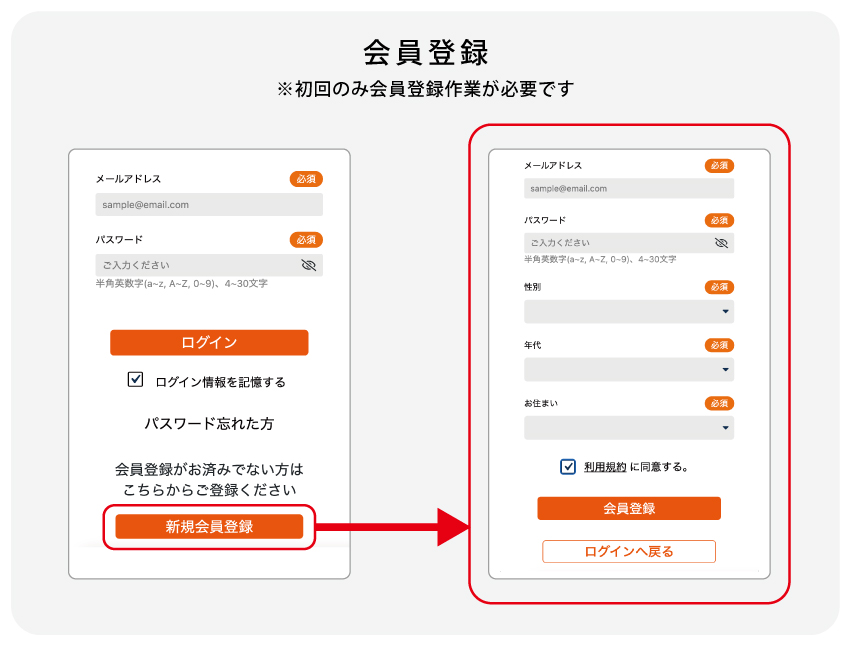 会員登録
※初回のみ会員登録作業が必要です

メールアドレス 必須
sample@email.com
パスワード 必須
ご入力ください
半角英数字(a~z, A~Z, 0~9)、4~30文字
ログイン
ログイン情報を記憶する
パスワード忘れた方
会員登録がお済みでない方は
こちらからご登録ください
新規会員登録

メールアドレス 必須
sample@email.com
パスワード 必須
ご入力ください
半角英数字(a~z, A~Z, 0~9)、4~30文字
性別 必須
年代 必須
お住まい 必須
利用規約 に同意する。
会員登録
ログインへ戻る